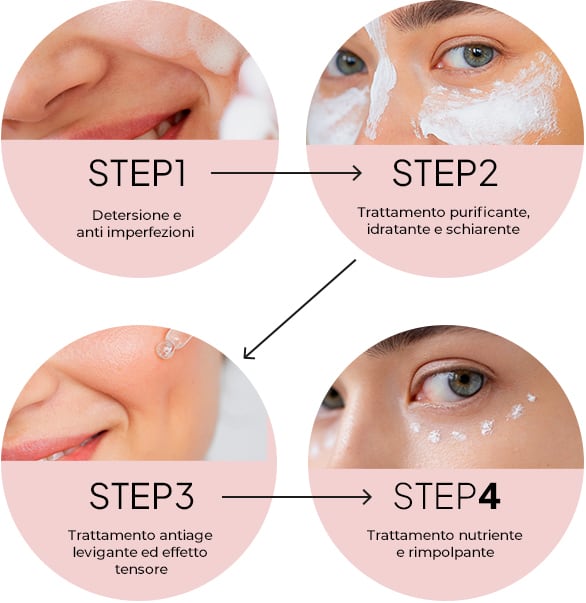 STEP1

Detersione e anti imperfezioni

STEP2

Trattamento purificante, idratante e schiarente

STEP3

Trattamento antiage levigante ed effetto tensore

STEP4

Trattamento nutriente e rimpolpante